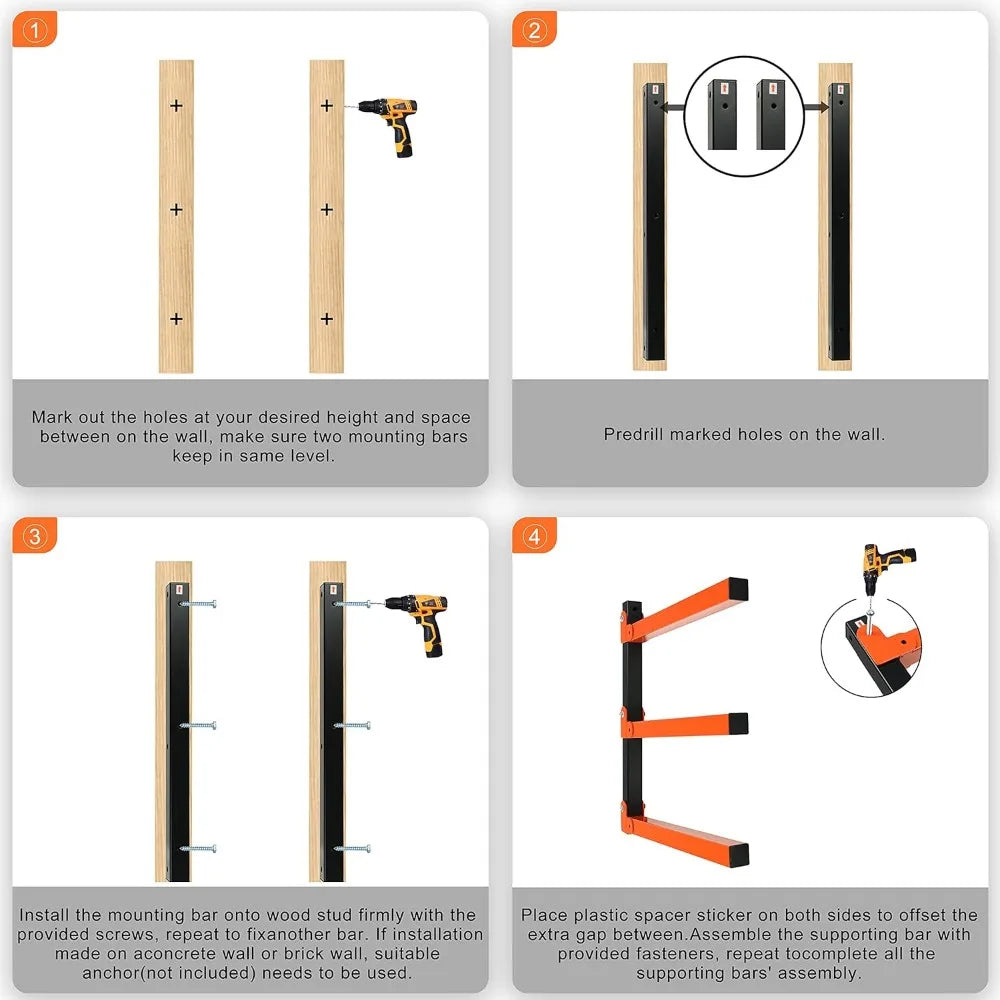 1

Mark out the holes at your desired height and space between on the wall, make sure two mounting bars keep in same level.

2

Predrill marked holes on the wall.

3

Install the mounting bar onto wood stud firmly with the provided screws, repeat to fixanother bar. If installation made on aconcrete wall or brick wall, suitable anchor(not included) needs to be used.

4

Place plastic spacer sticker on both sides to offset the extra gap between.Assemble the supporting bar with provided fasteners, repeat tocomplete all the supporting bars' assembly.