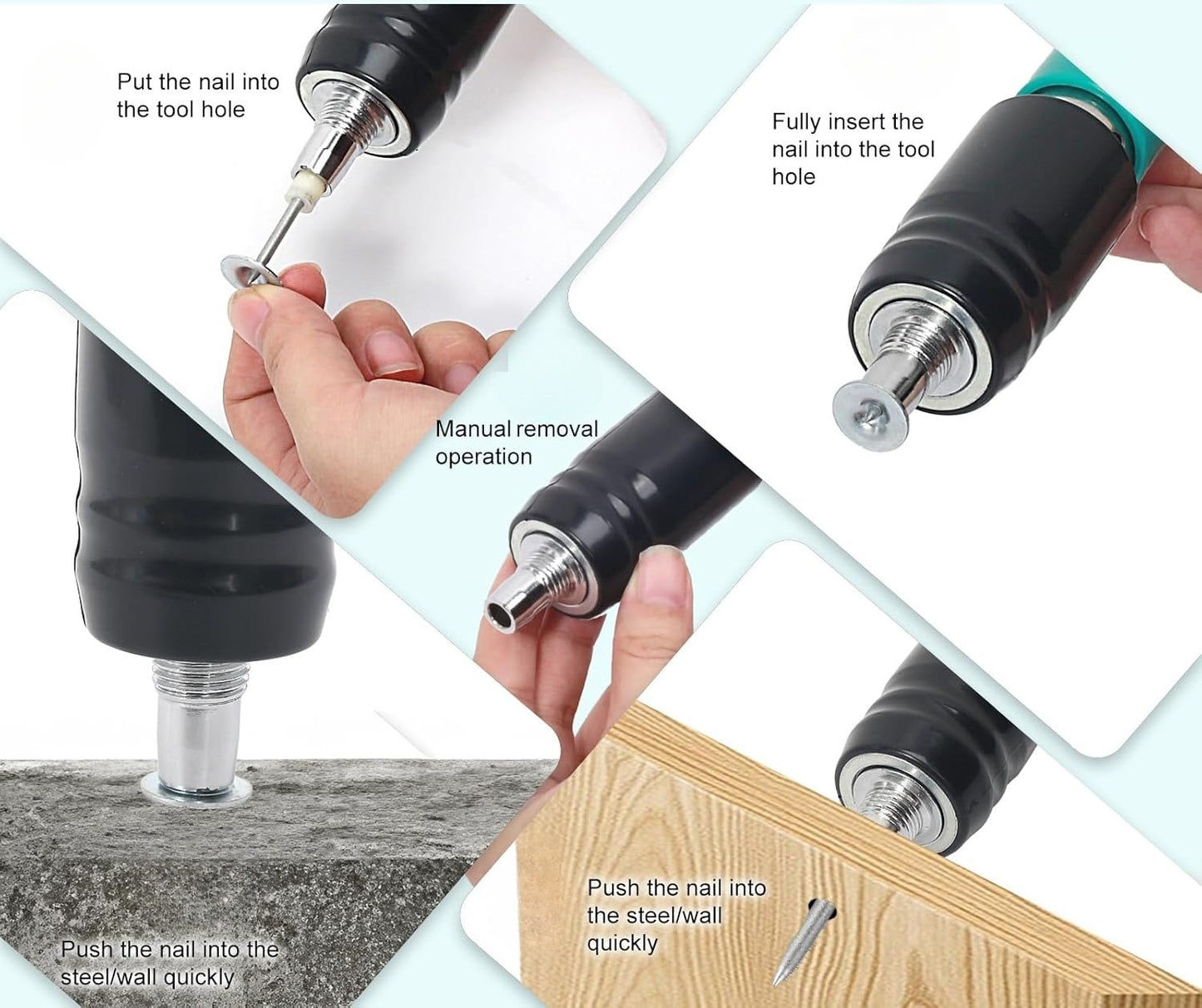 Put the nail into the tool hole

Fully insert the nail into the tool hole

Manual removal operation

Push the nail into the steel/wall quickly

Push the nail into the steel/wall quickly